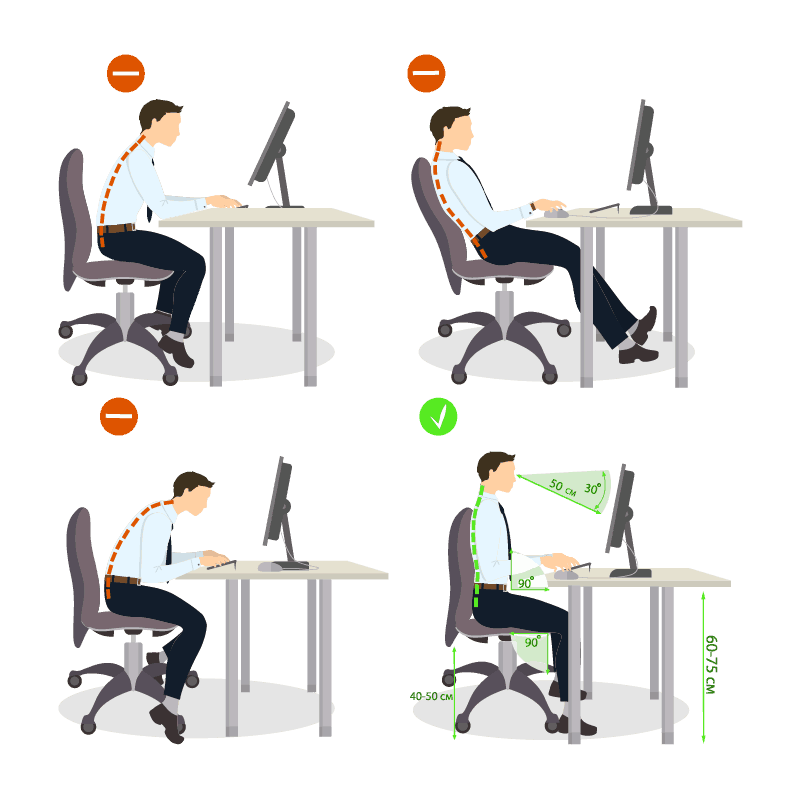 50 см
30°
90°
90°
40-50 см
60-75 см